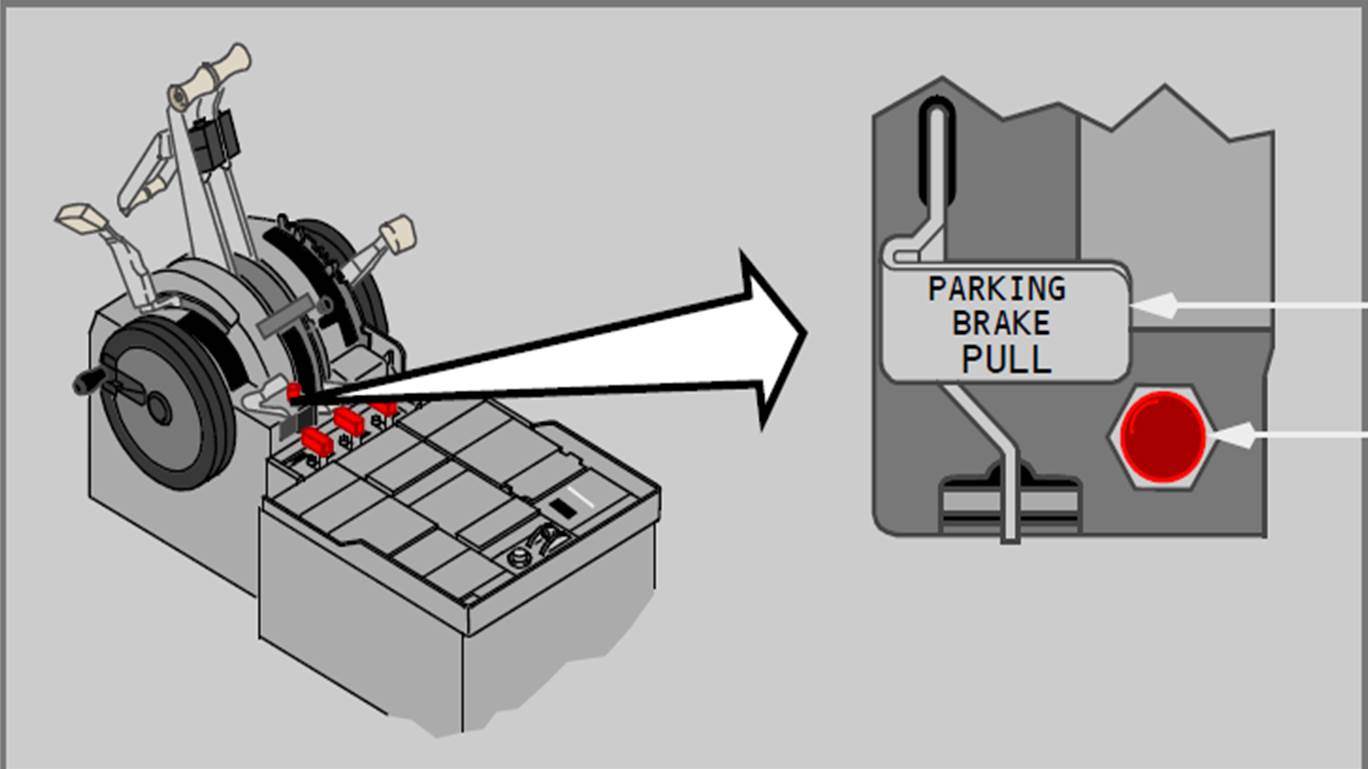 PARKING
BRAKE
PULL